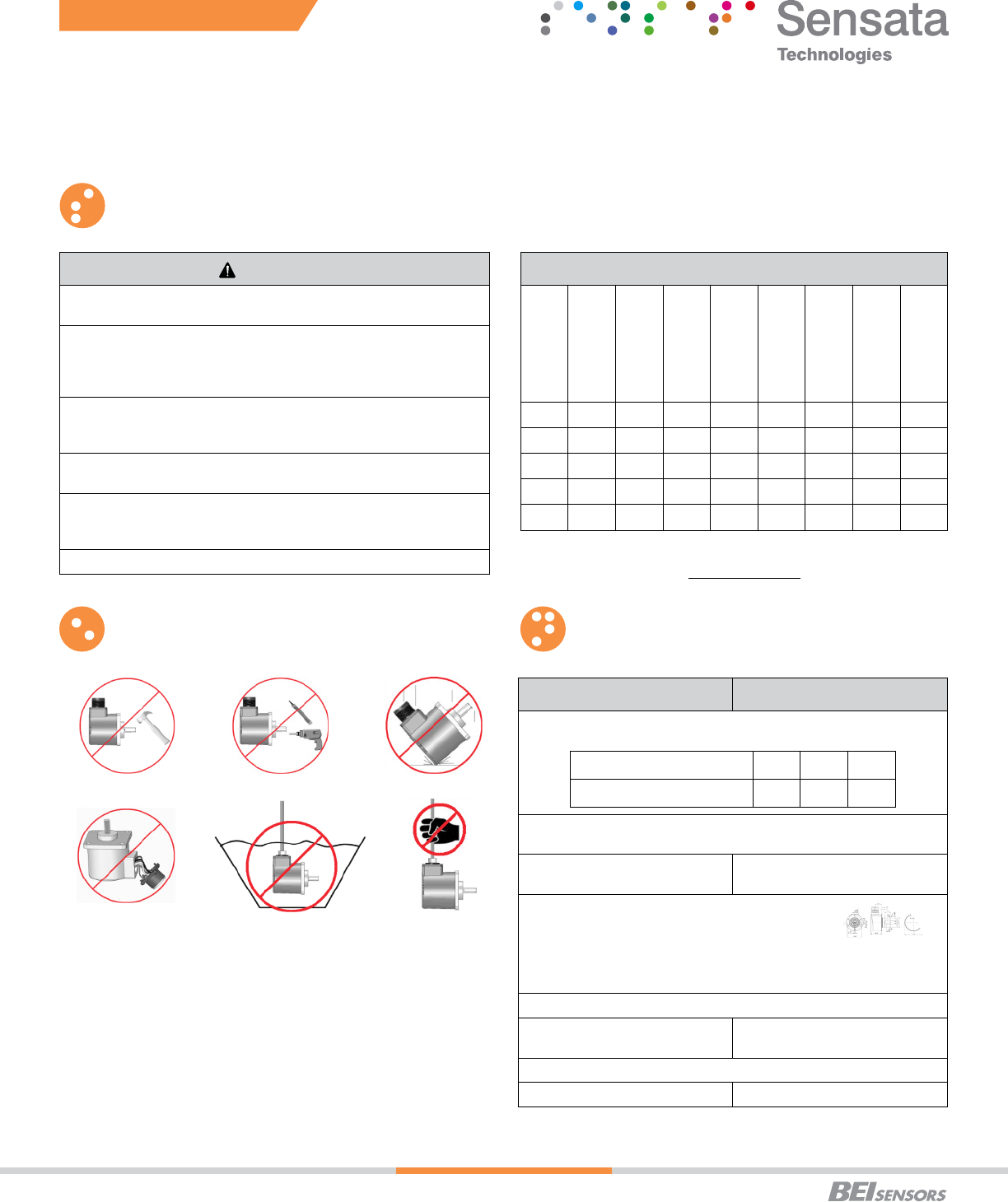 Sensata
Technologies

BEI SENSORS